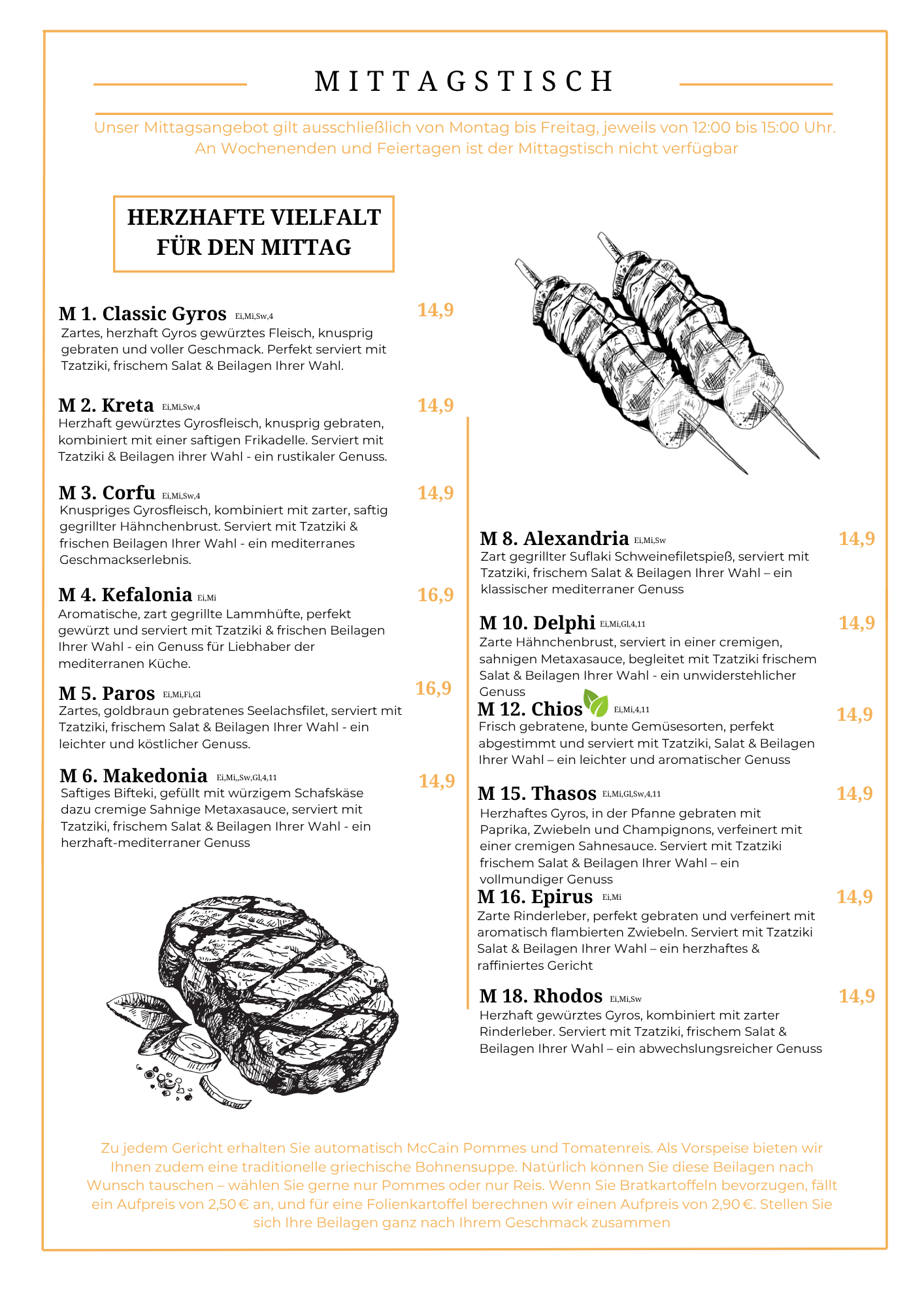 MITTAGSTISCH

Unser Mittagsangebot gilt ausschließlich von Montag bis Freitag, jeweils von 12:00 bis 15:00 Uhr. An Wochenenden und Feiertagen ist der Mittagstisch nicht verfügbar

HERZHAFTE VIELFALT FÜR DEN MITTAG

M 1. Classic Gyros Ei,Mi,Sw,4 14,9
Zartes, herzhaft Gyros gewürztes Fleisch, knusprig gebraten und voller Geschmack. Perfekt serviert mit Tzatziki, frischem Salat & Beilagen Ihrer Wahl.

M 2. Kreta Ei,Mi,Sw,4 14,9
Herzhaft gewürztes Gyrosfleisch, knusprig gebraten, kombiniert mit einer saftigen Frikadelle. Serviert mit Tzatziki & Beilagen ihrer Wahl - ein rustikaler Genuss.

M 3. Corfu Ei,Mi,Sw,4 14,9
Knuspriges Gyrosfleisch, kombiniert mit zarter, saftig gegrillter Hähnchenbrust. Serviert mit Tzatziki & frischen Beilagen Ihrer Wahl - ein mediterranes Geschmackserlebnis.

M 4. Kefalonia Ei,Mi 16,9
Aromatische, zart gegrillte Lammhüfte, perfekt gewürzt und serviert mit Tzatziki & frischen Beilagen Ihrer Wahl - ein Genuss für Liebhaber der mediterranen Küche.

M 5. Paros Ei,Mi,Fi,Gl 16,9
Zartes, goldbraun gebratenes Seelachsfilet, serviert mit Tzatziki, frischem Salat & Beilagen Ihrer Wahl - ein leichter und köstlicher Genuss.

M 6. Makedonia Ei,Mi,,Sw,Gl,4,11 14,9
Saftiges Bifteki, gefüllt mit würzigem Schafskäse dazu cremige Sahnige Metaxasauce, serviert mit Tzatziki, frischem Salat & Beilagen Ihrer Wahl - ein herzhaft-mediterraner Genuss

M 8. Alexandria Ei,Mi,Sw 14,9
Zart gegrillter Suflaki Schweinefiletspieß, serviert mit Tzatziki, frischem Salat & Beilagen Ihrer Wahl – ein klassischer mediterraner Genuss

M 10. Delphi Ei,Mi,Gl,4,11 14,9
Zarte Hähnchenbrust, serviert in einer cremigen, sahnigen Metaxasauce, begleitet mit Tzatziki frischem Salat & Beilagen Ihrer Wahl - ein unwiderstehlicher Genuss

M 12. Chios Ei,Mi,4,11 14,9
Frisch gebratene, bunte Gemüsesorten, perfekt abgestimmt und serviert mit Tzatziki, Salat & Beilagen Ihrer Wahl – ein leichter und aromatischer Genuss

M 15. Thasos Ei,Mi,Gl,Sw,4,11 14,9
Herzhaftes Gyros, in der Pfanne gebraten mit Paprika, Zwiebeln und Champignons, verfeinert mit einer cremigen Sahnesauce. Serviert mit Tzatziki frischem Salat & Beilagen Ihrer Wahl – ein vollmundiger Genuss

M 16. Epirus Ei,Mi 14,9
Zarte Rinderleber, perfekt gebraten und verfeinert mit aromatisch flambierten Zwiebeln. Serviert mit Tzatziki Salat & Beilagen Ihrer Wahl – ein herzhaftes & raffiniertes Gericht

M 18. Rhodos Ei,Mi,Sw 14,9
Herzhaft gewürztes Gyros, kombiniert mit zarter Rinderleber. Serviert mit Tzatziki, frischem Salat & Beilagen Ihrer Wahl – ein abwechslungsreicher Genuss

Zu jedem Gericht erhalten Sie automatisch McCain Pommes und Tomatenreis. Als Vorspeise bieten wir Ihnen zudem eine traditionelle griechische Bohnensuppe. Natürlich können Sie diese Beilagen nach Wunsch tauschen – wählen Sie gerne nur Pommes oder nur Reis. Wenn Sie Bratkartoffeln bevorzugen, fällt ein Aufpreis von 2,50 € an, und für eine Folienkartoffel berechnen wir einen Aufpreis von 2,90 €. Stellen Sie sich Ihre Beilagen ganz nach Ihrem Geschmack zusammen